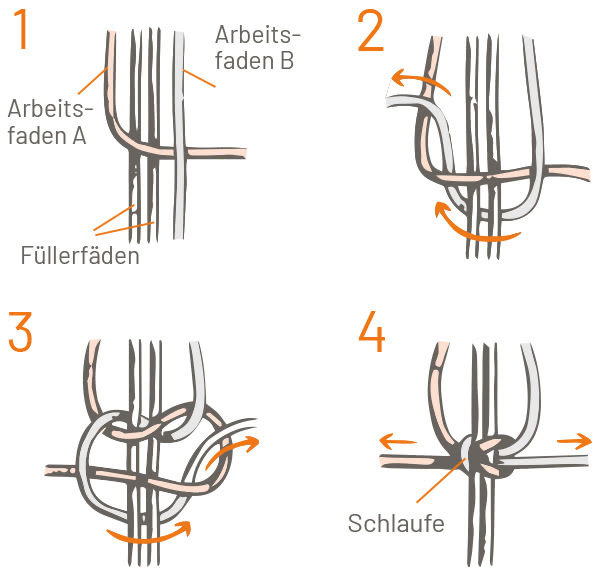 1

Arbeitsfaden B

Arbeitsfaden A

Füllerfäden

2

3

4

Schlaufe