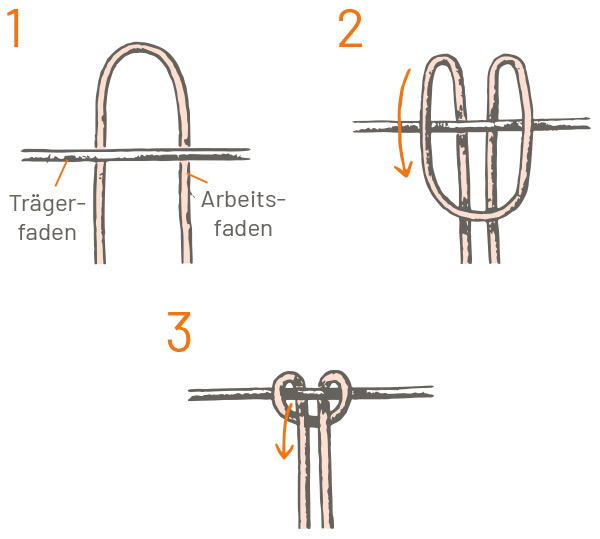 1

Trägerfaden

Arbeitsfaden

2

3